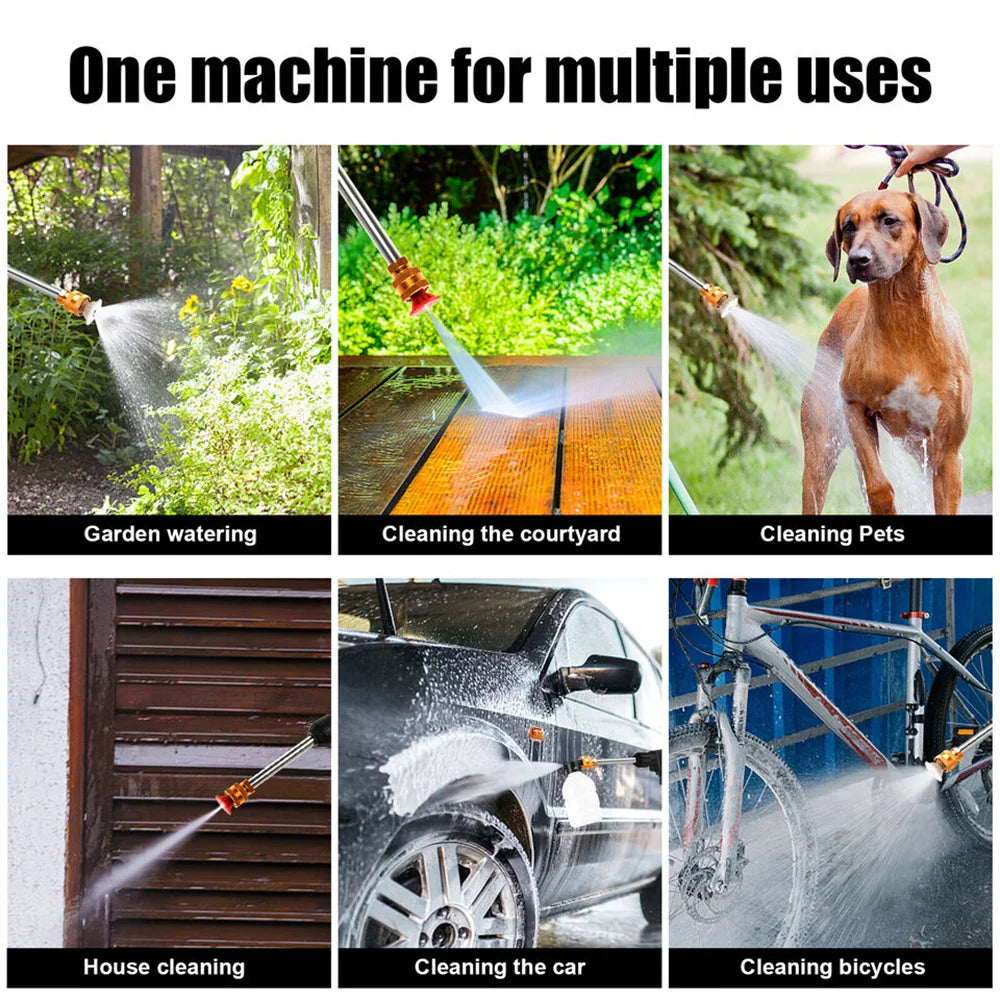 One machine for multiple uses

Garden watering

Cleaning the courtyard

Cleaning Pets

House cleaning

Cleaning the car

Cleaning bicycles